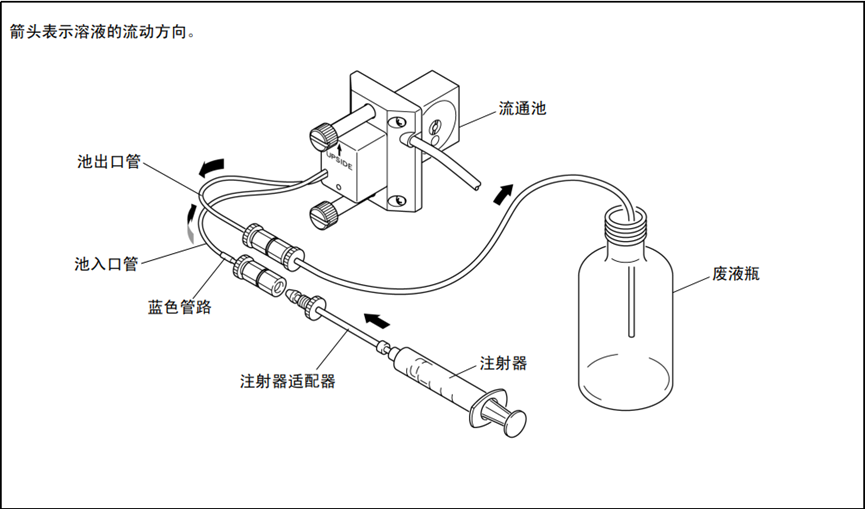 箭头表示溶液的流动方向。

流通池

UPSIDE

池出口管

池入口管

蓝色管路

废液瓶

注射器

注射器适配器