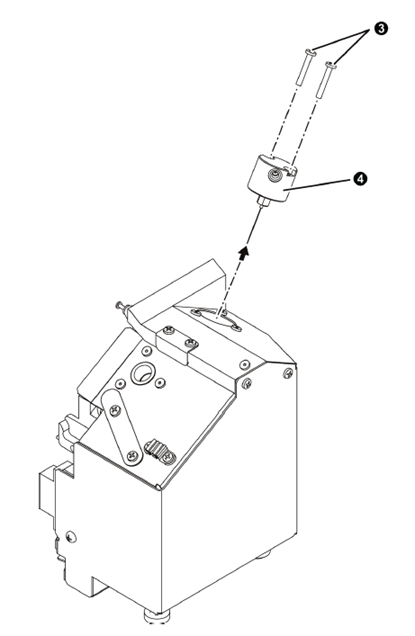 3
4